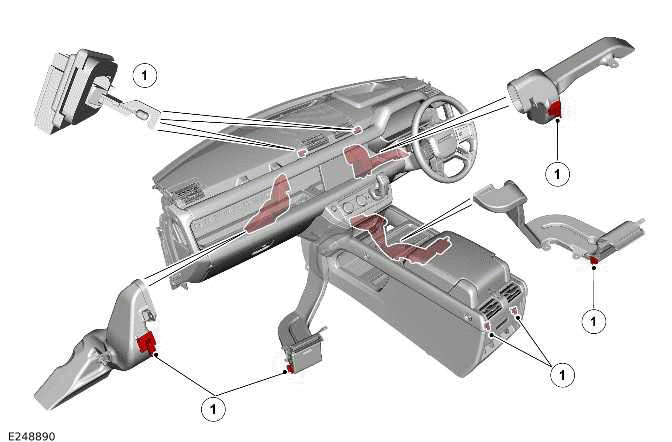 1

1

1

1

1

E248890